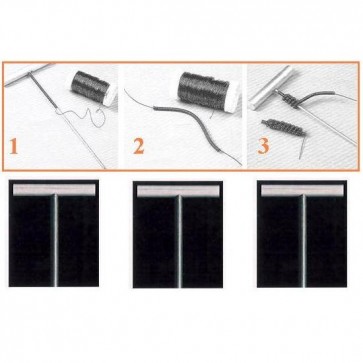 1

2

3